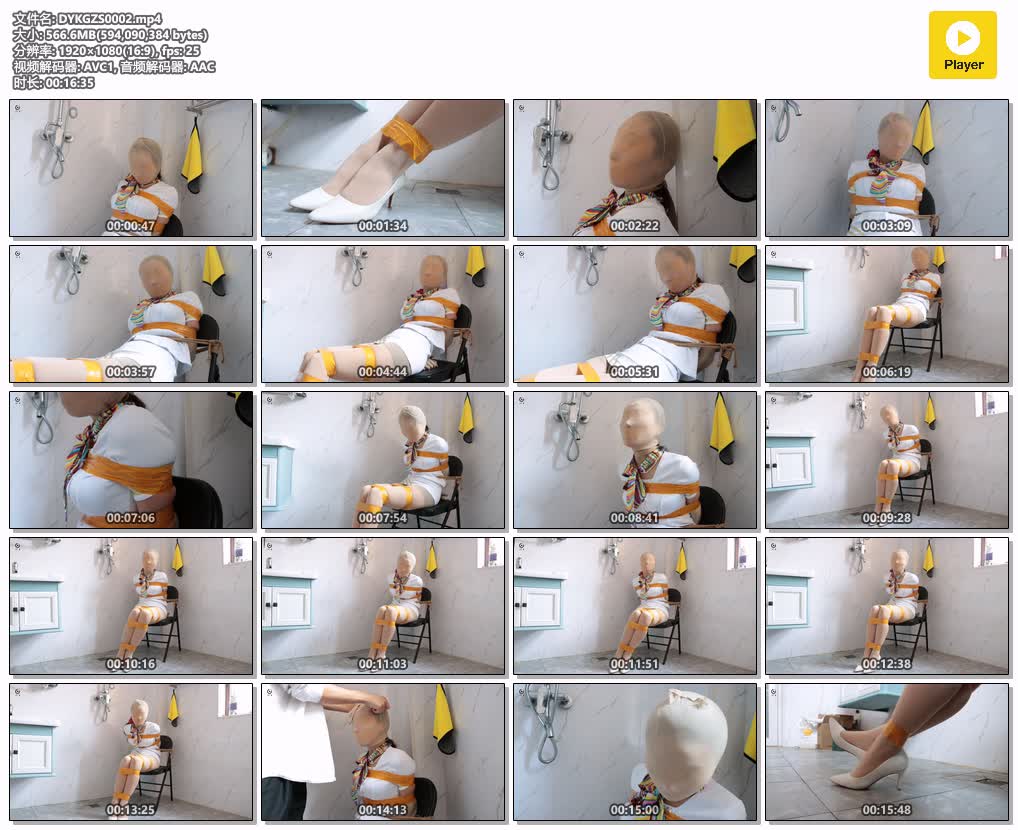 文件名: DYKGZS0002.mp4
大小: 566.6MB(594,090,384 bytes)
分辨率: 1920×1080(16:9), fps: 25
视频解码器: AVC1, 音频解码器: AAC
时长: 00:16:35

Player

00:00:47
00:01:34
00:02:22
00:03:09
00:03:57
00:04:44
00:05:31
00:06:19
00:07:06
00:07:54
00:08:41
00:09:28
00:10:16
00:11:03
00:11:51
00:12:38
00:13:25
00:14:13
00:15:00
00:15:48